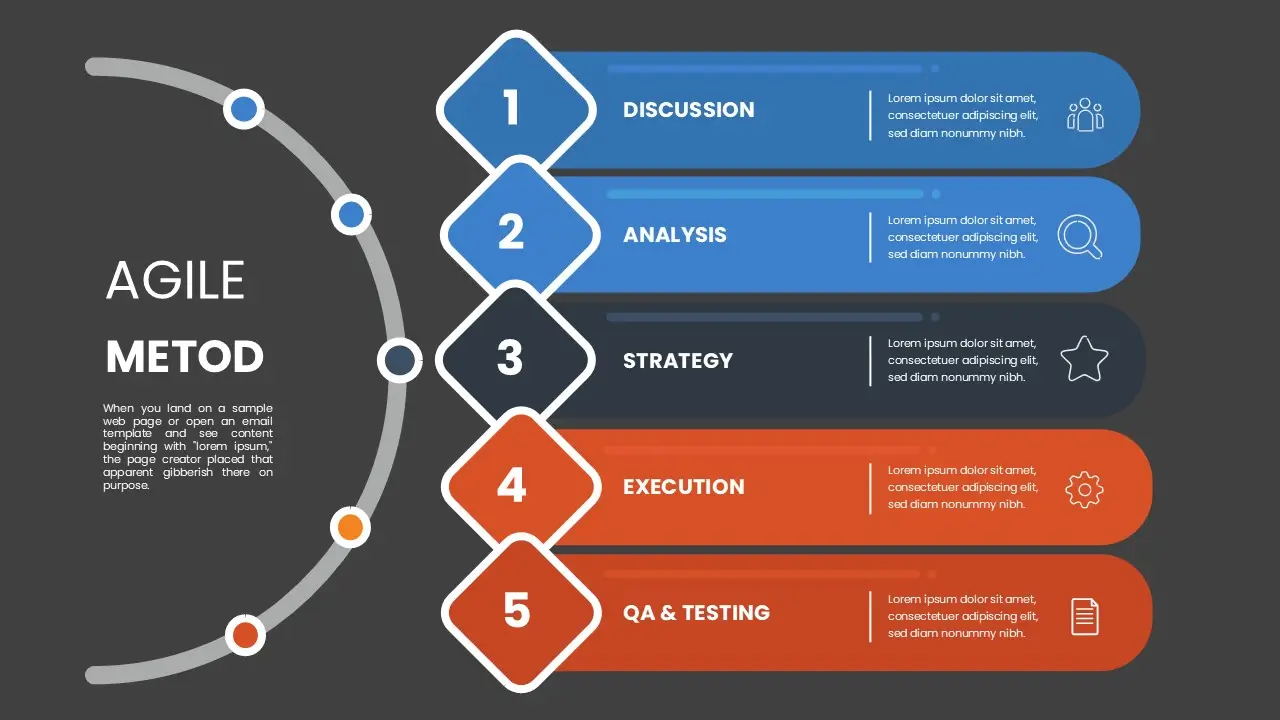 AGILE

METOD

When you land on a sample web page or open an email template and see content beginning with "lorem ipsum," the page creator placed that apparent gibberish there on purpose.

1

DISCUSSION

Lorem ipsum dolor sit amet, consectetuer adipiscing elit, sed diam nonummy nibh.

2

ANALYSIS

Lorem ipsum dolor sit amet, consectetuer adipiscing elit, sed diam nonummy nibh.

3

STRATEGY

Lorem ipsum dolor sit amet, consectetuer adipiscing elit, sed diam nonummy nibh.

4

EXECUTION

Lorem ipsum dolor sit amet, consectetuer adipiscing elit, sed diam nonummy nibh.

5

QA & TESTING

Lorem ipsum dolor sit amet, consectetuer adipiscing elit, sed diam nonummy nibh.