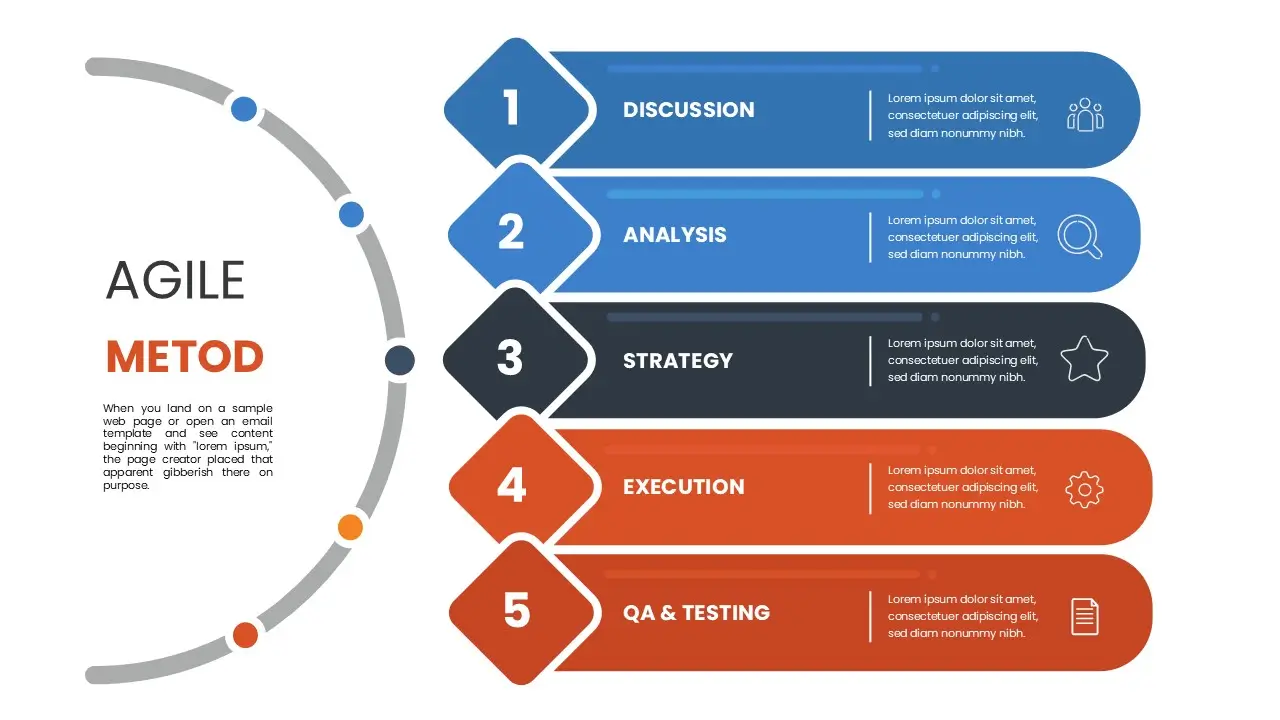 AGILE

METOD

When you land on a sample web page or open an email template and see content beginning with "lorem ipsum," the page creator placed that apparent gibberish there on purpose.

1

DISCUSSION

Lorem ipsum dolor sit amet, consectetuer adipiscing elit, sed diam nonummy nibh.

2

ANALYSIS

Lorem ipsum dolor sit amet, consectetuer adipiscing elit, sed diam nonummy nibh.

3

STRATEGY

Lorem ipsum dolor sit amet, consectetuer adipiscing elit, sed diam nonummy nibh.

4

EXECUTION

Lorem ipsum dolor sit amet, consectetuer adipiscing elit, sed diam nonummy nibh.

5

QA & TESTING

Lorem ipsum dolor sit amet, consectetuer adipiscing elit, sed diam nonummy nibh.